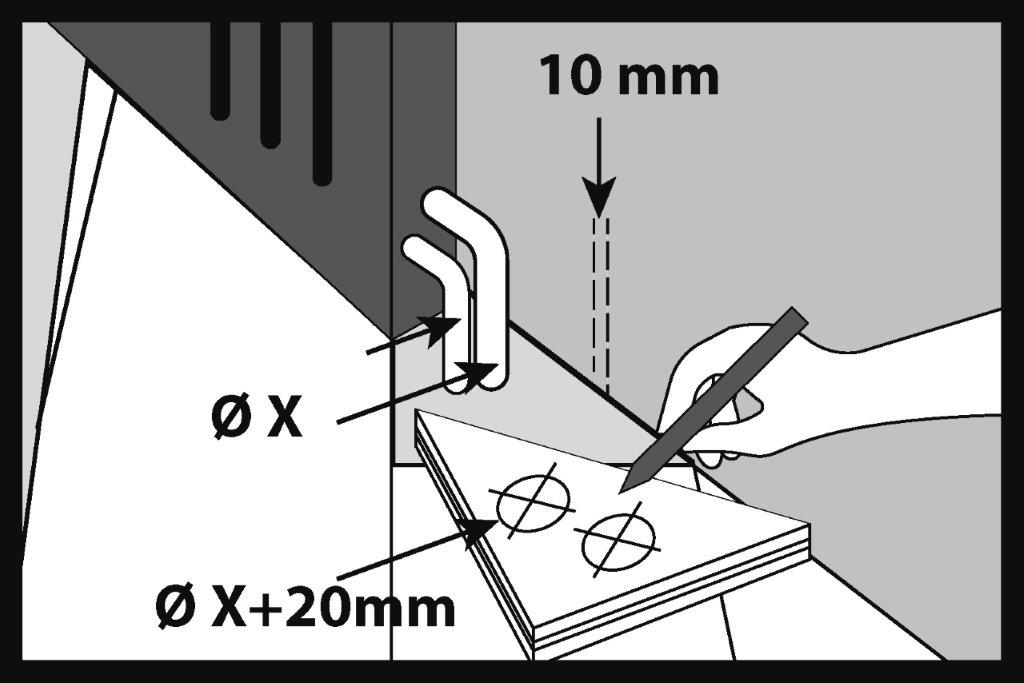 10 mm

Ø X

Ø X+20mm